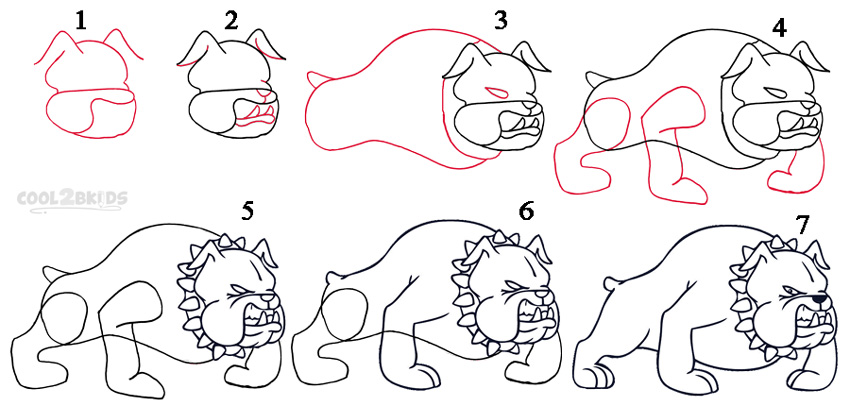 1
2
3
4
COOL2BKIDS
5
6
7