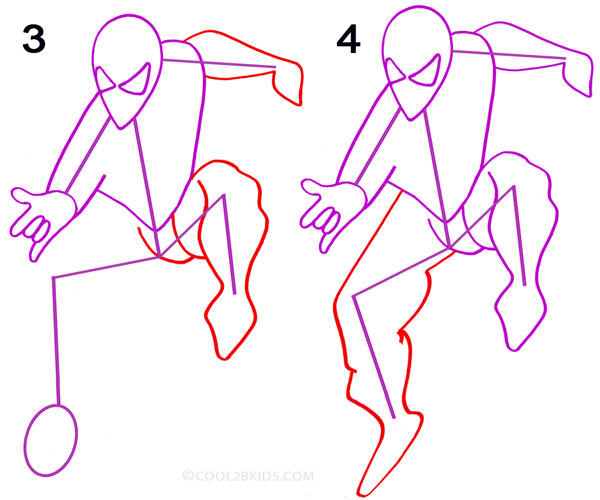 3

4

©COOL2BKIDS.COM