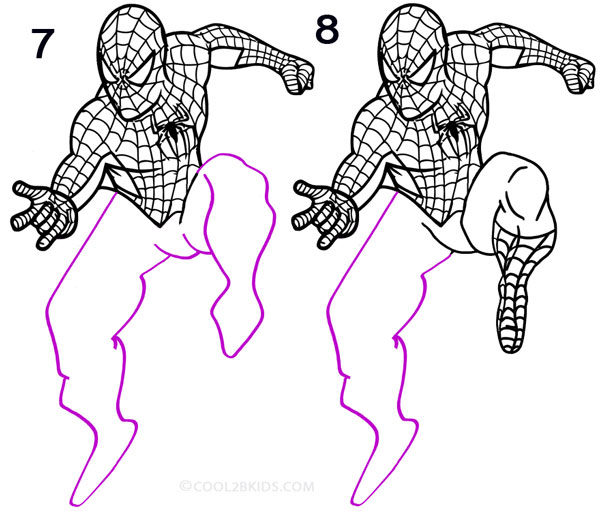 7

8

©COOL2BKIDS.COM