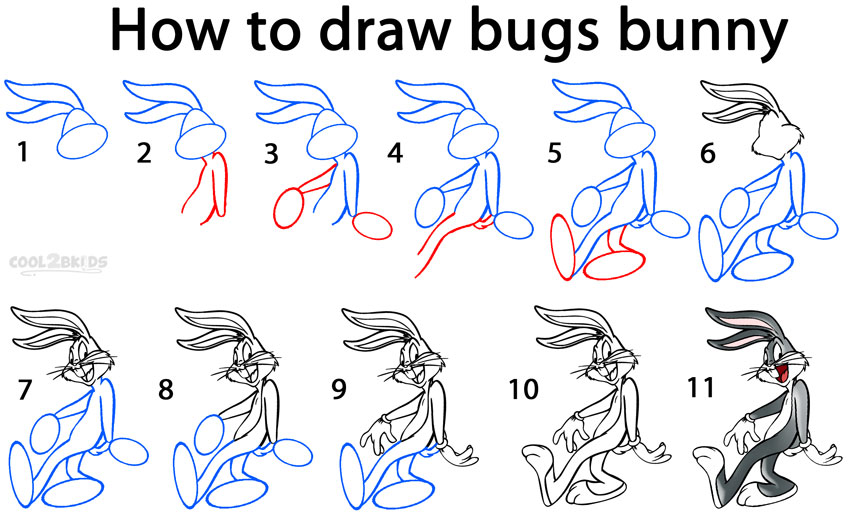 How to draw bugs bunny

1 2 3 4 5 6

COOL2BKIDS

7 8 9 10 11