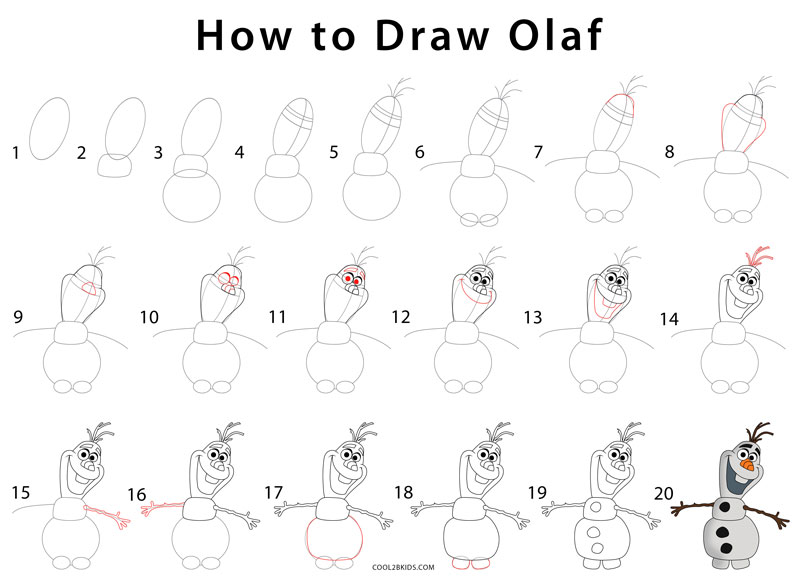 How to Draw Olaf

1 2 3 4 5 6 7 8

9 10 11 12 13 14

15 16 17 18 19 20

COOL2BKIDS.COM