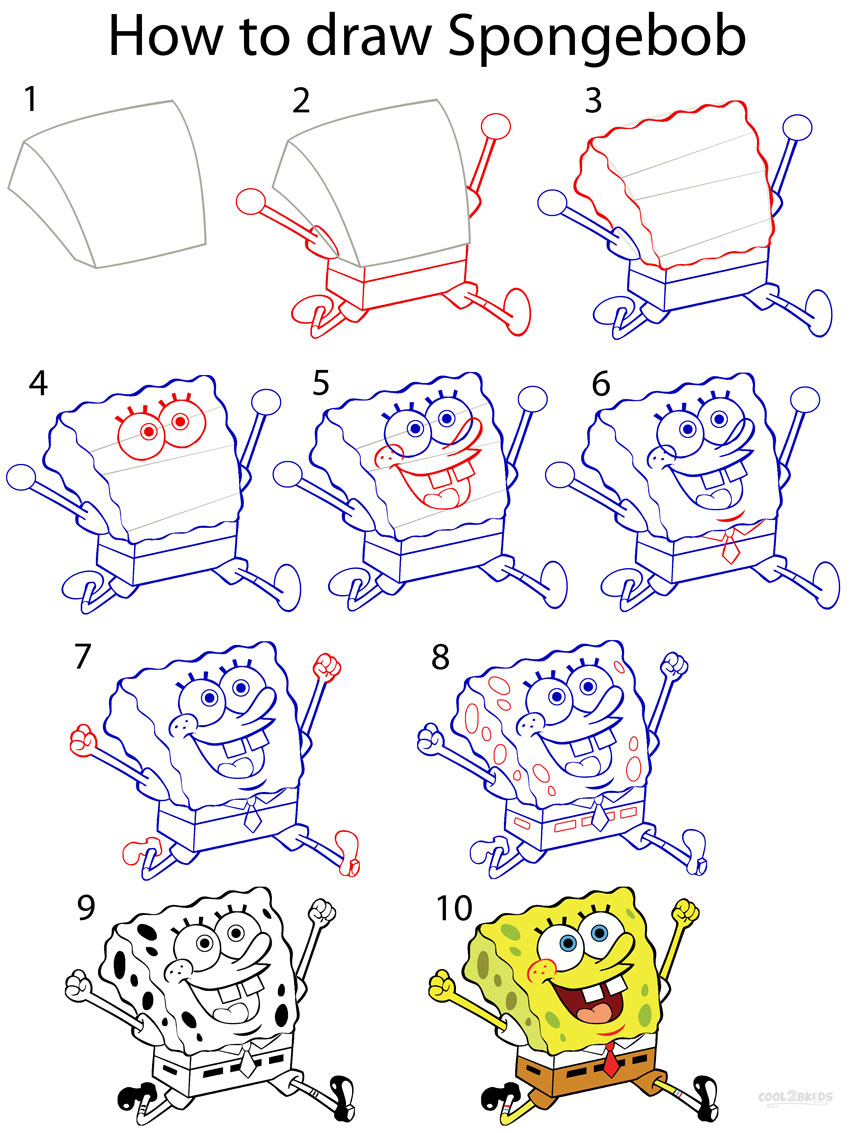 How to draw Spongebob

1

2

3

4

5

6

7

8

9

10

COOL2BKIDS