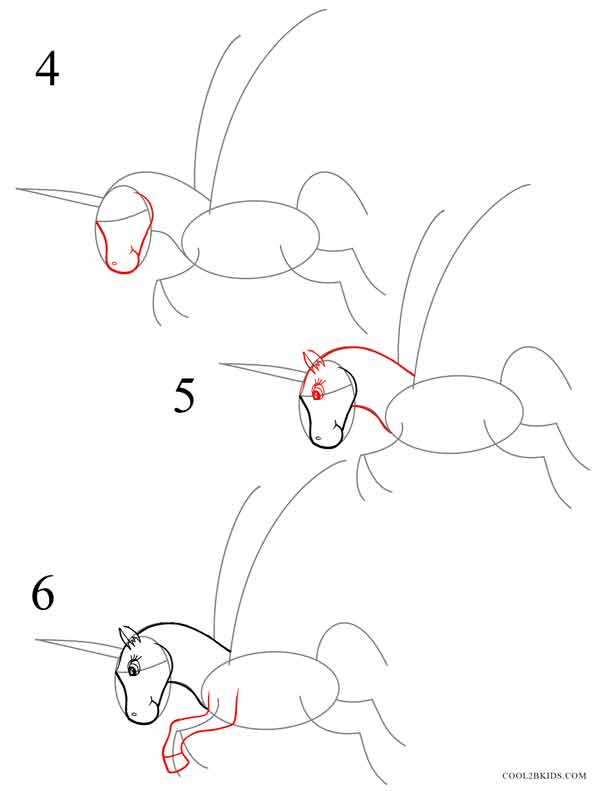 4

5

6

COOL2BKIDS.COM