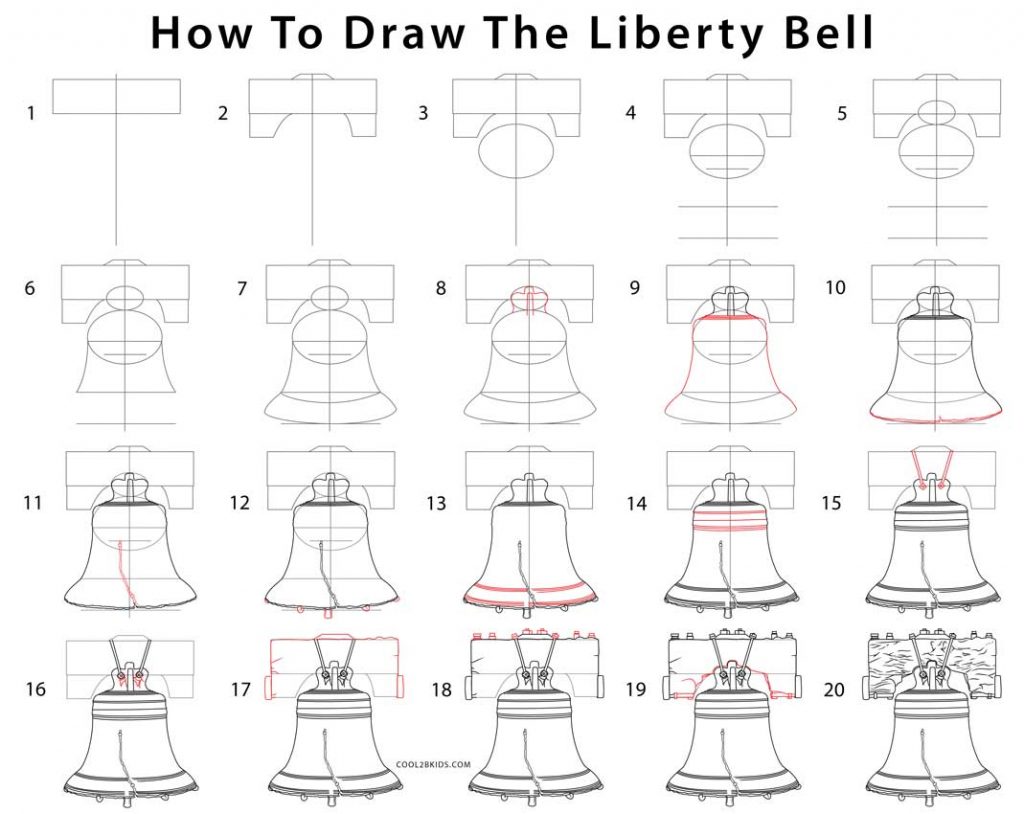 How To Draw The Liberty Bell

1

2

3

4

5

6

7

8

9

10

11

12

13

14

15

16

17

18

19

20

COOL2BKIDS.COM