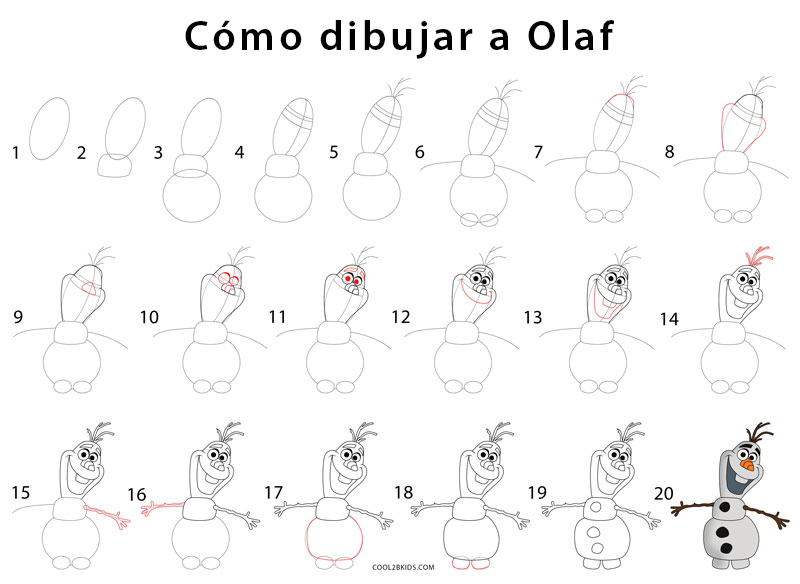 Cómo dibujar a Olaf

1
2
3
4
5
6
7
8

9
10
11
12
13
14

15
16
17
18
19
20

COOL2BKIDS.COM