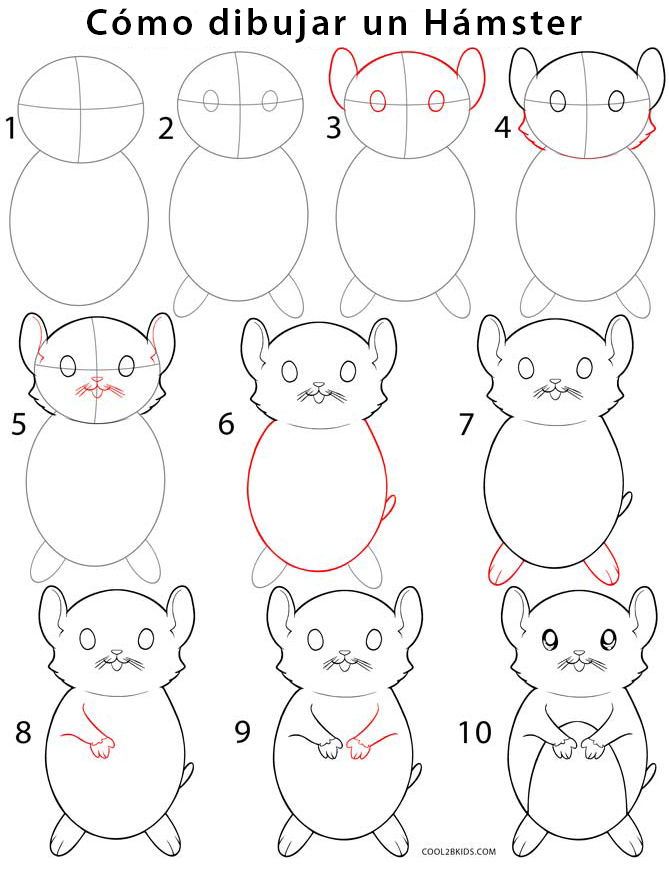 Cómo dibujar un Hámster

1

2

3

4

5

6

7

8

9

10

COOL2BKIDS.COM