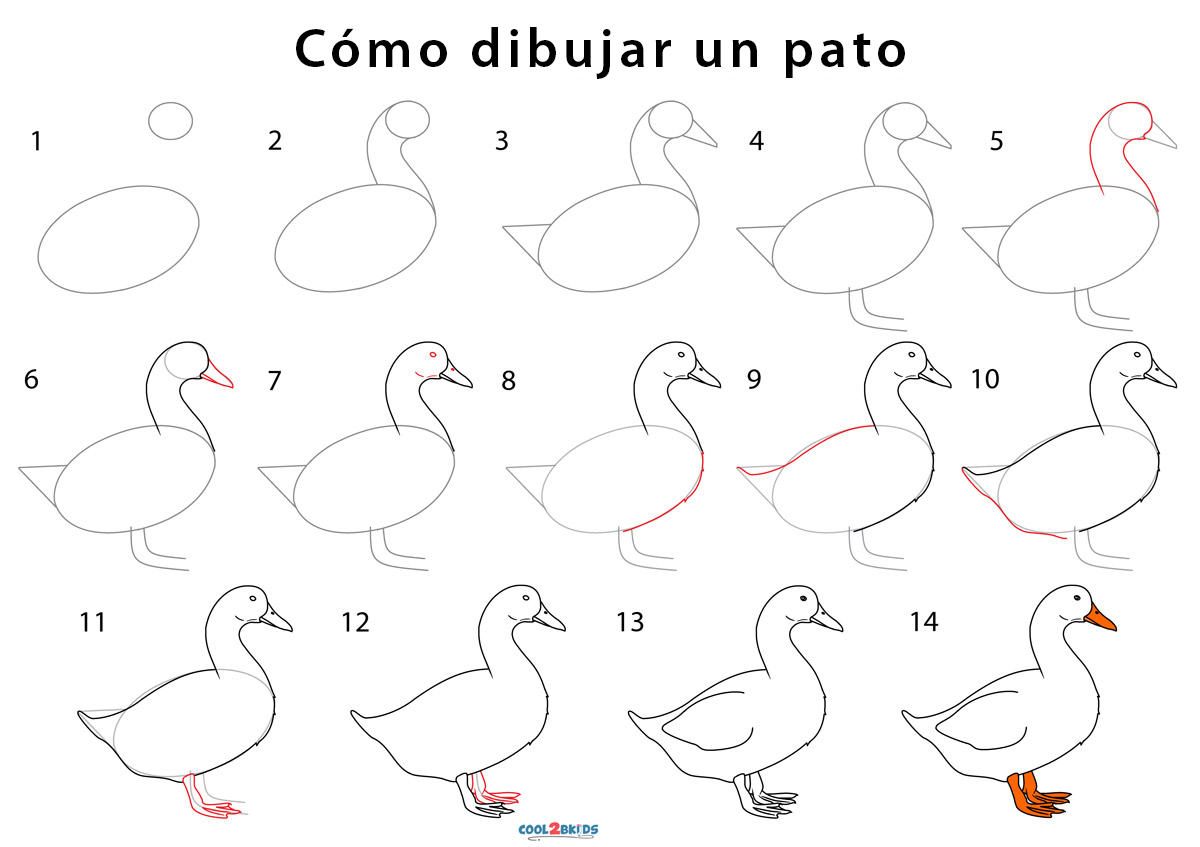 Cómo dibujar un pato

1

2

3

4

5

6

7

8

9

10

11

12

13

14

COOL2BKIDS