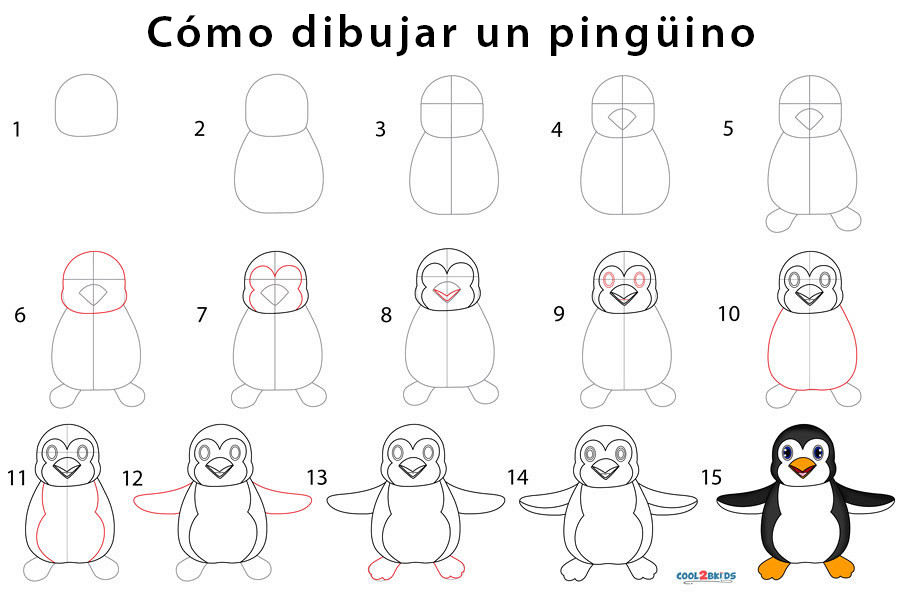 Cómo dibujar un pingüino

1
2
3
4
5
6
7
8
9
10
11
12
13
14
15

COOL2BKIDS