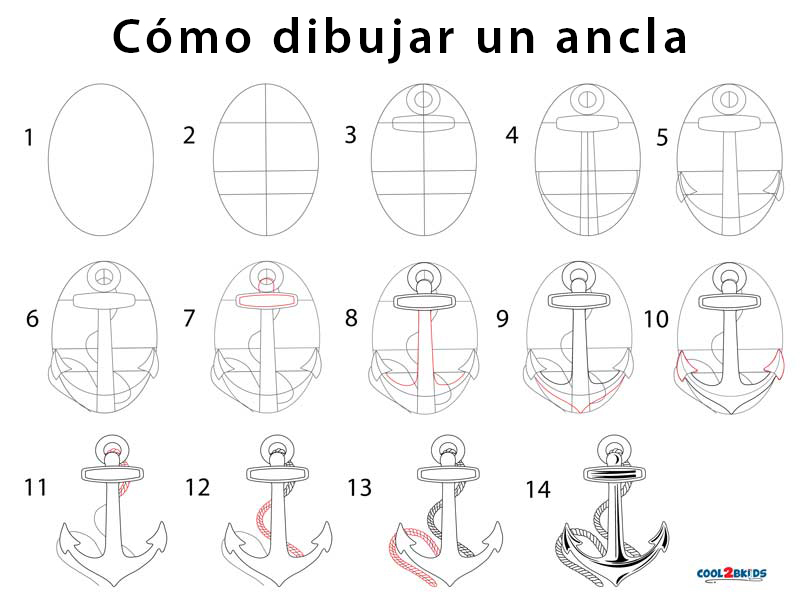 Cómo dibujar un ancla

1

2

3

4

5

6

7

8

9

10

11

12

13

14

COOL2BKIDS