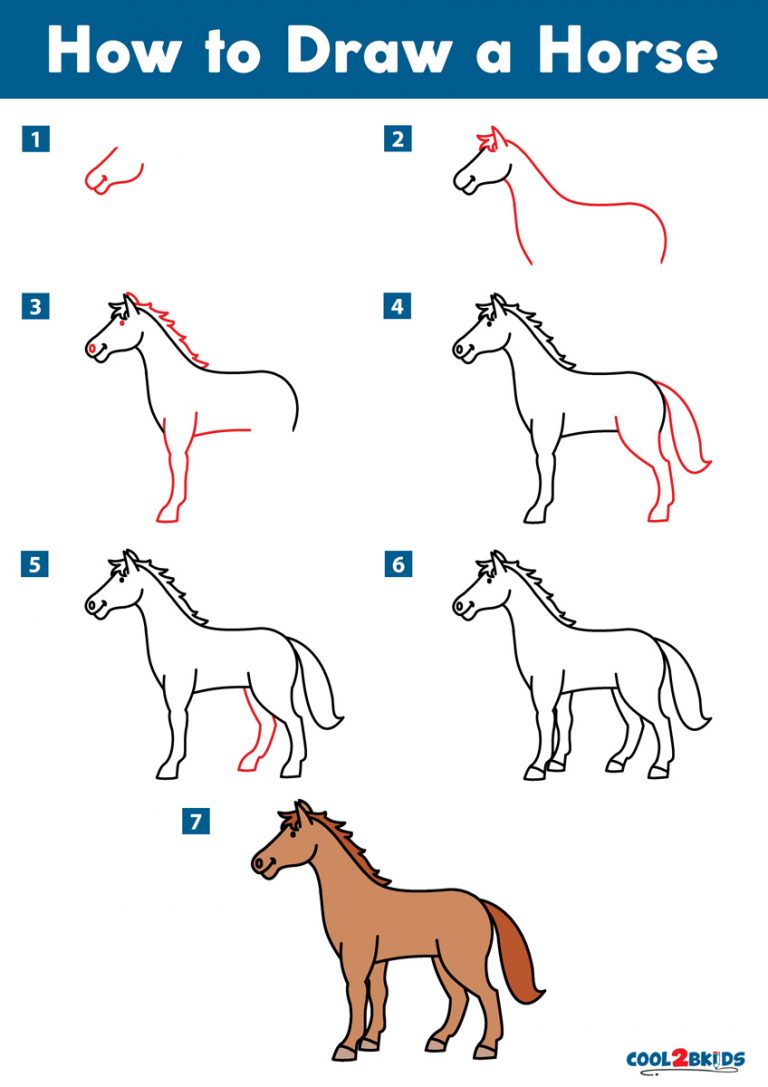 How to Draw a Horse

1

2

3

4

5

6

7

COOL2BKIDS