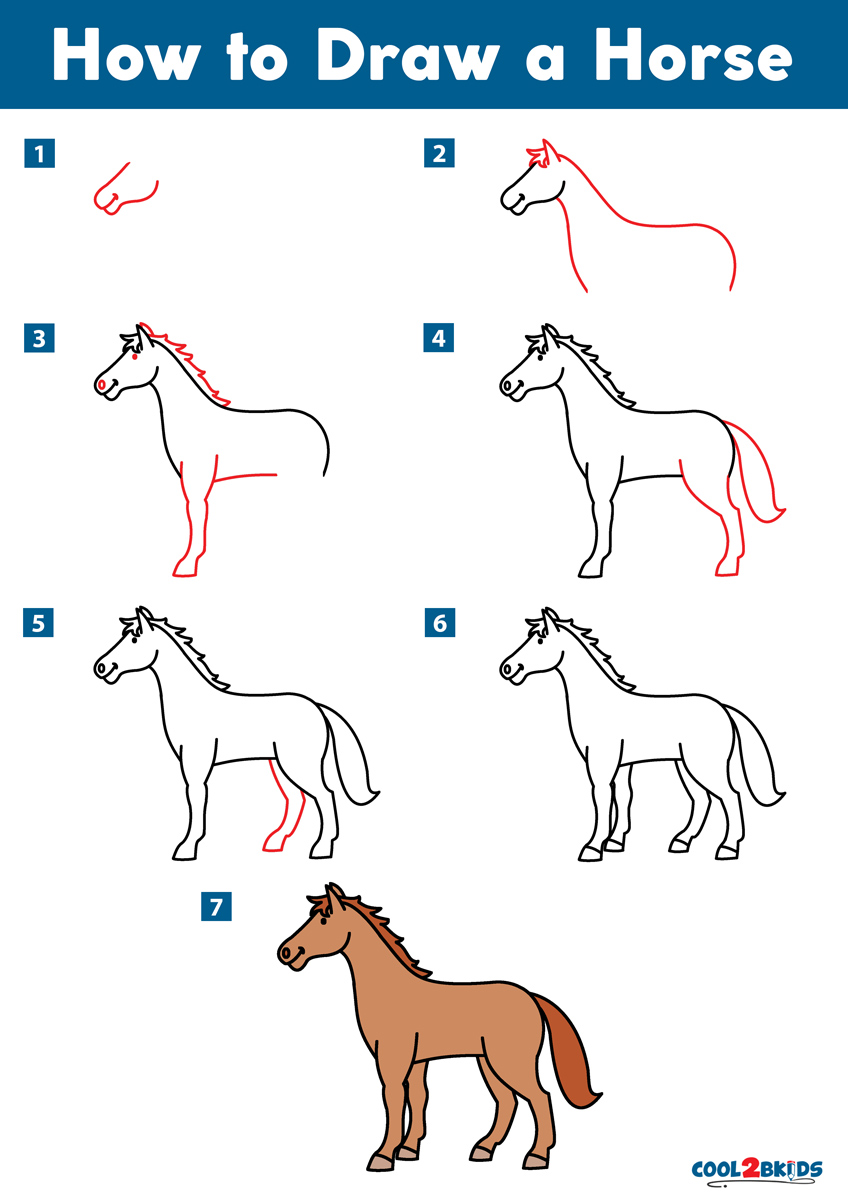 How to Draw a Horse

1

2

3

4

5

6

7

COOL2BKIDS