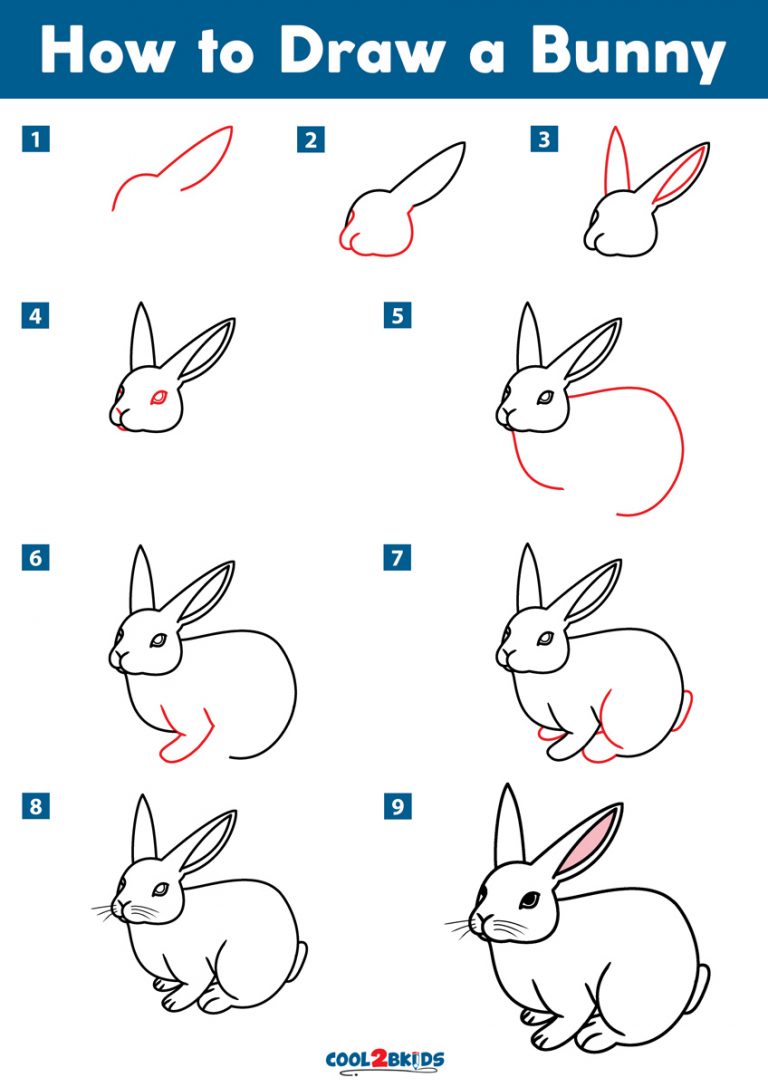 How to Draw a Bunny

1

2

3

4

5

6

7

8

9

COOL2BKIDS