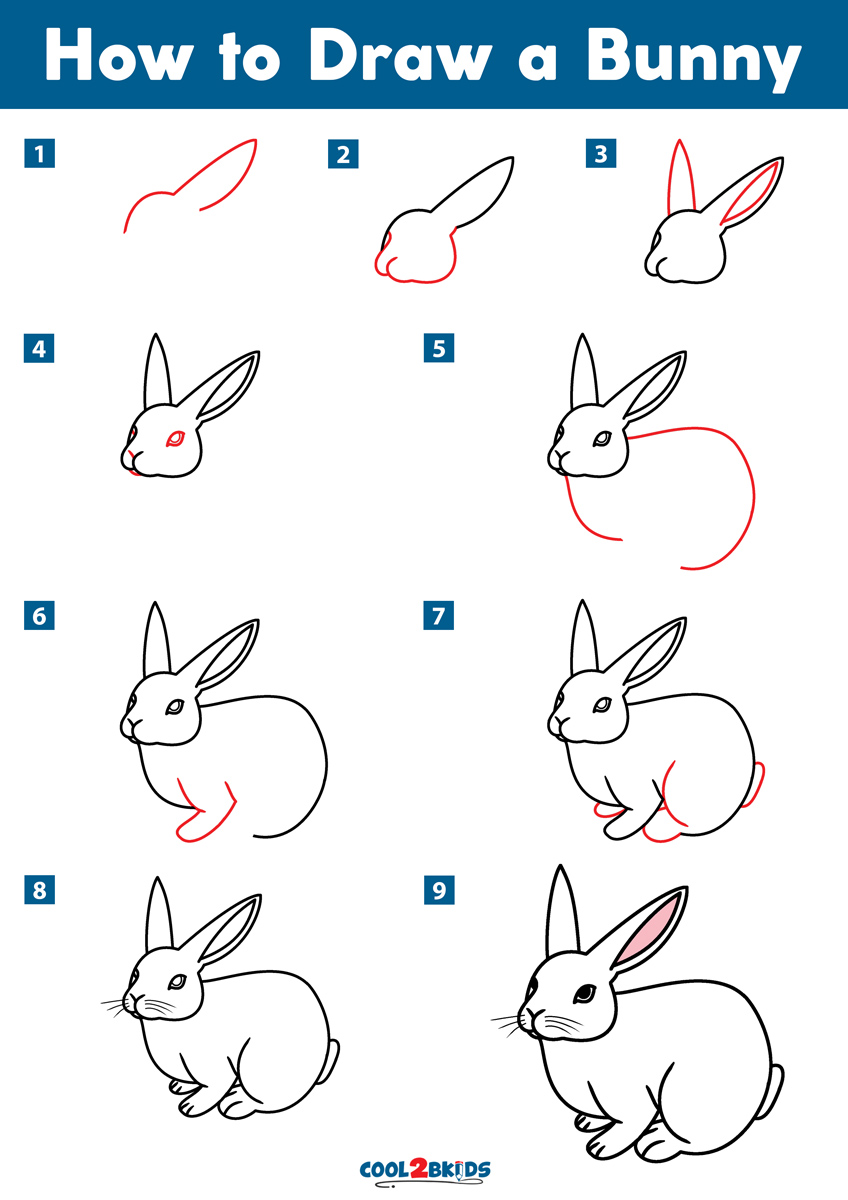 How to Draw a Bunny

1

2

3

4

5

6

7

8

9

COOL2BKIDS