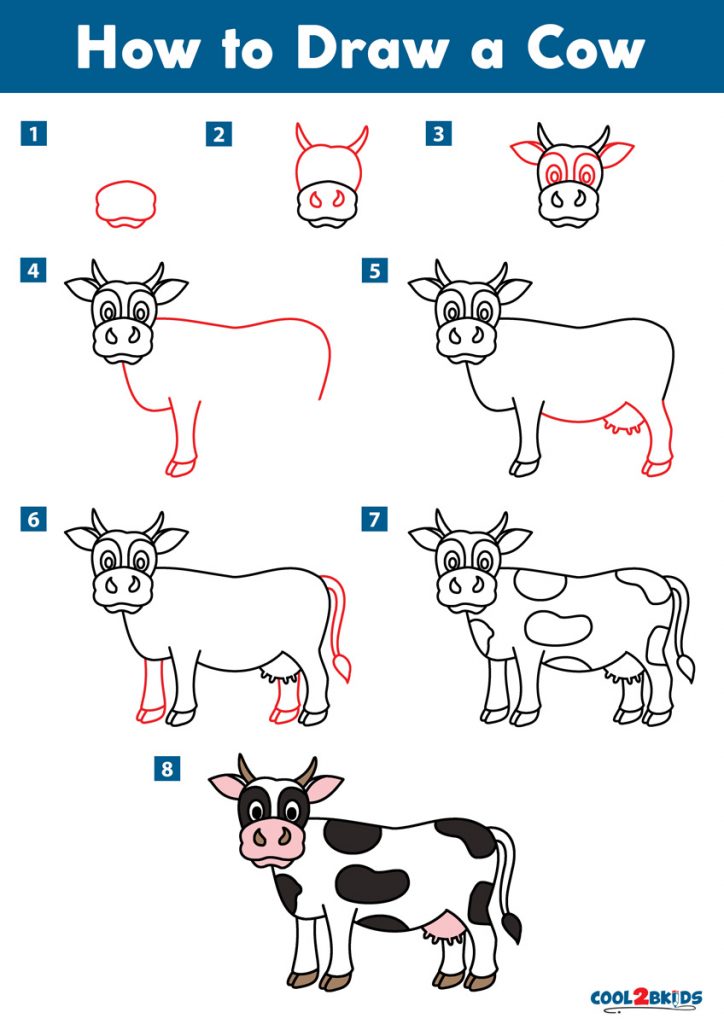 How to Draw a Cow

1

2

3

4

5

6

7

8

COOL2BKIDS