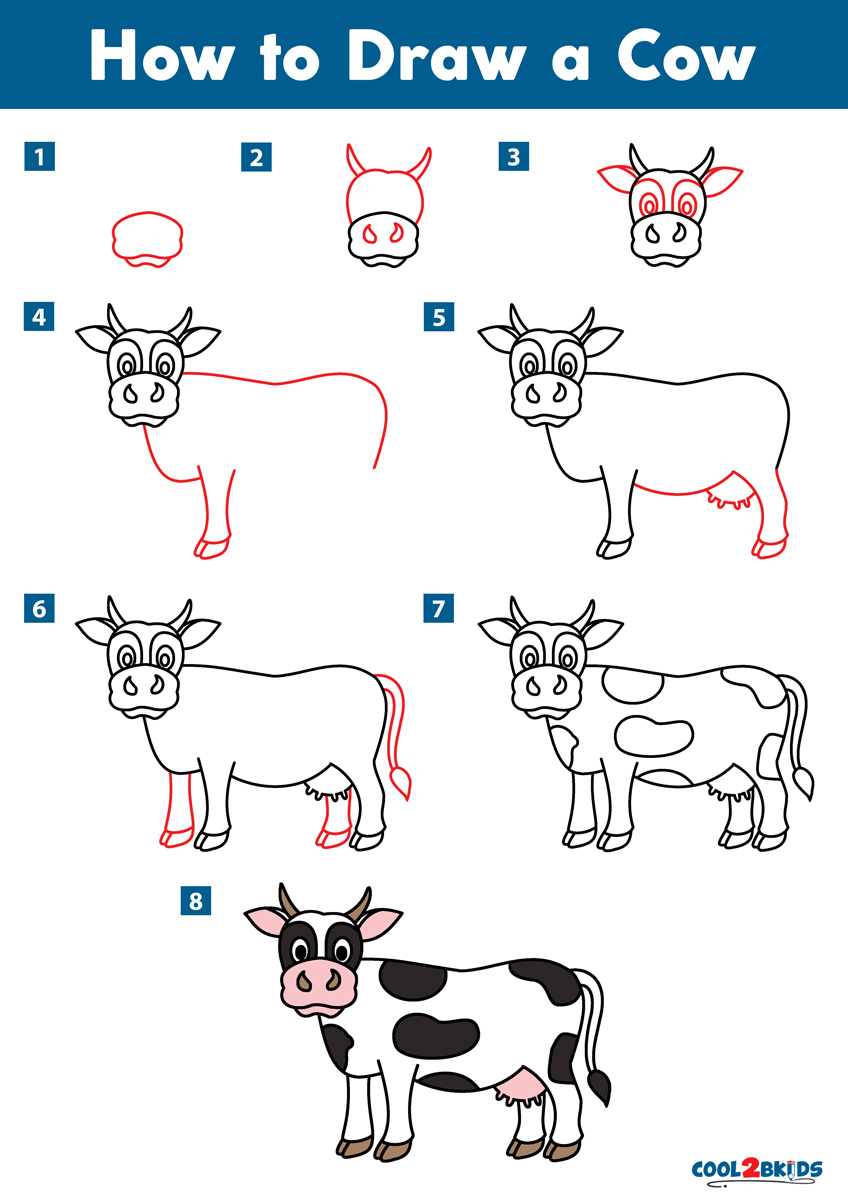 How to Draw a Cow

1

2

3

4

5

6

7

8

COOL2BKIDS