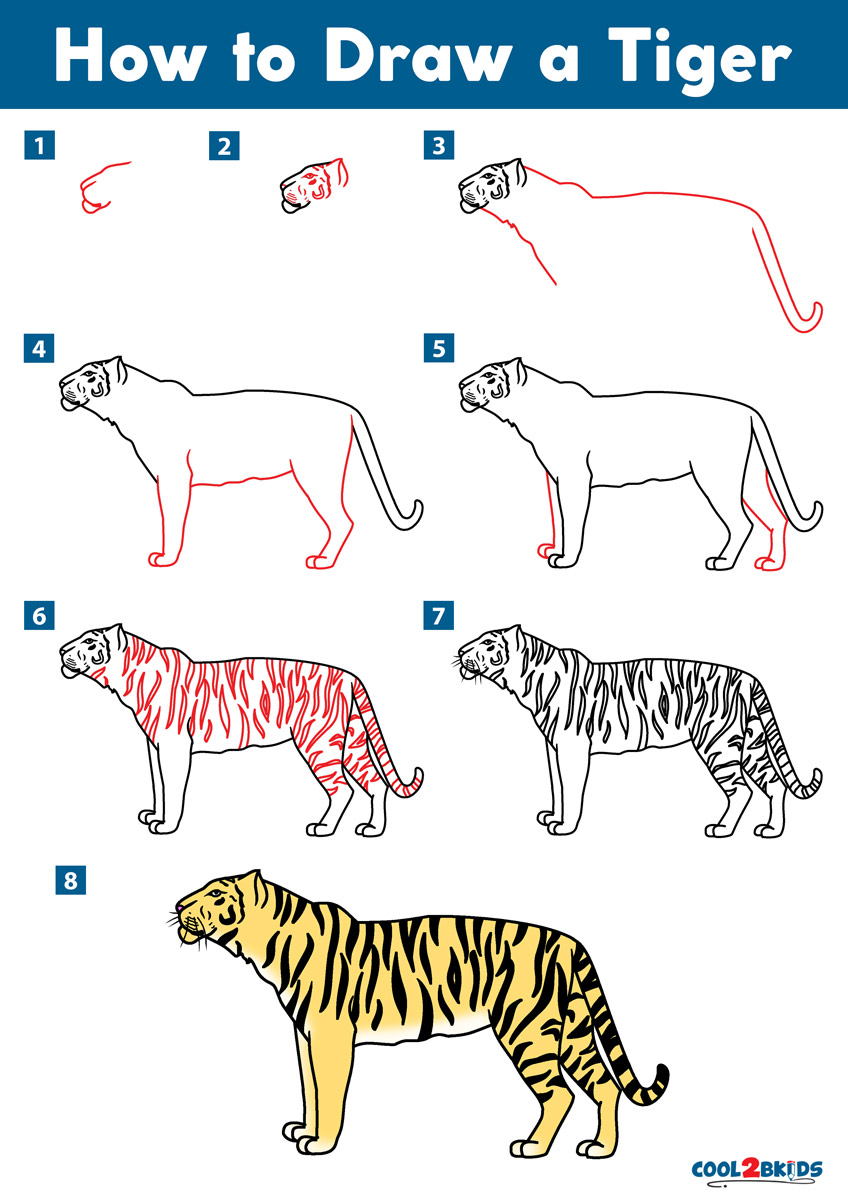 How to Draw a Tiger

1

2

3

4

5

6

7

8

COOL2BKIDS