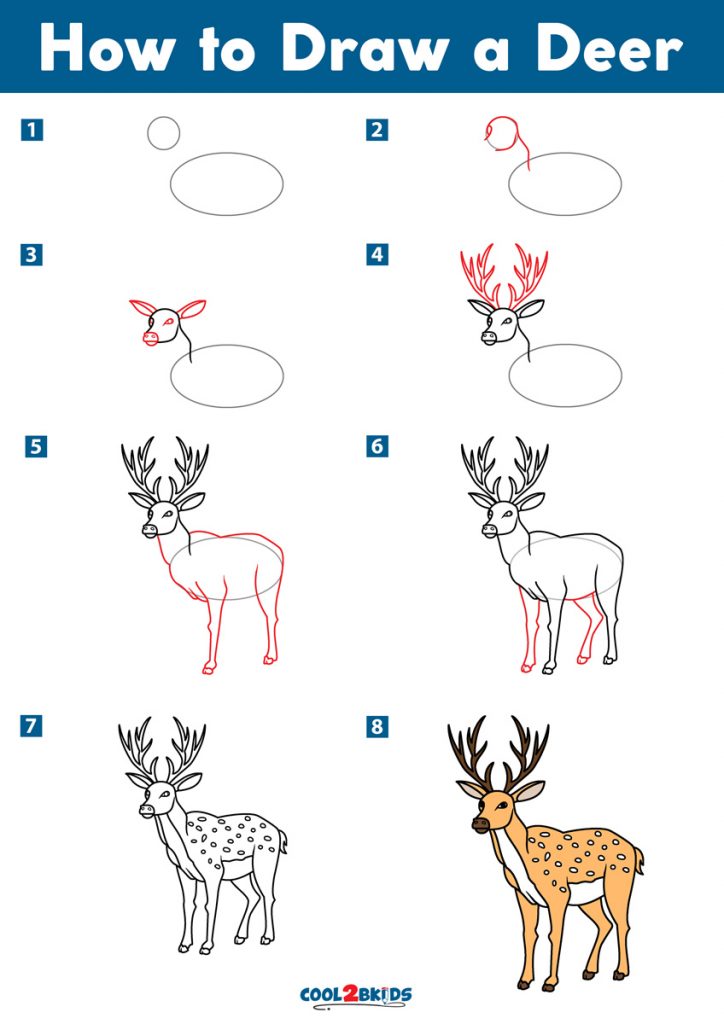 How to Draw a Deer

1

2

3

4

5

6

7

8

COOL2BKIDS