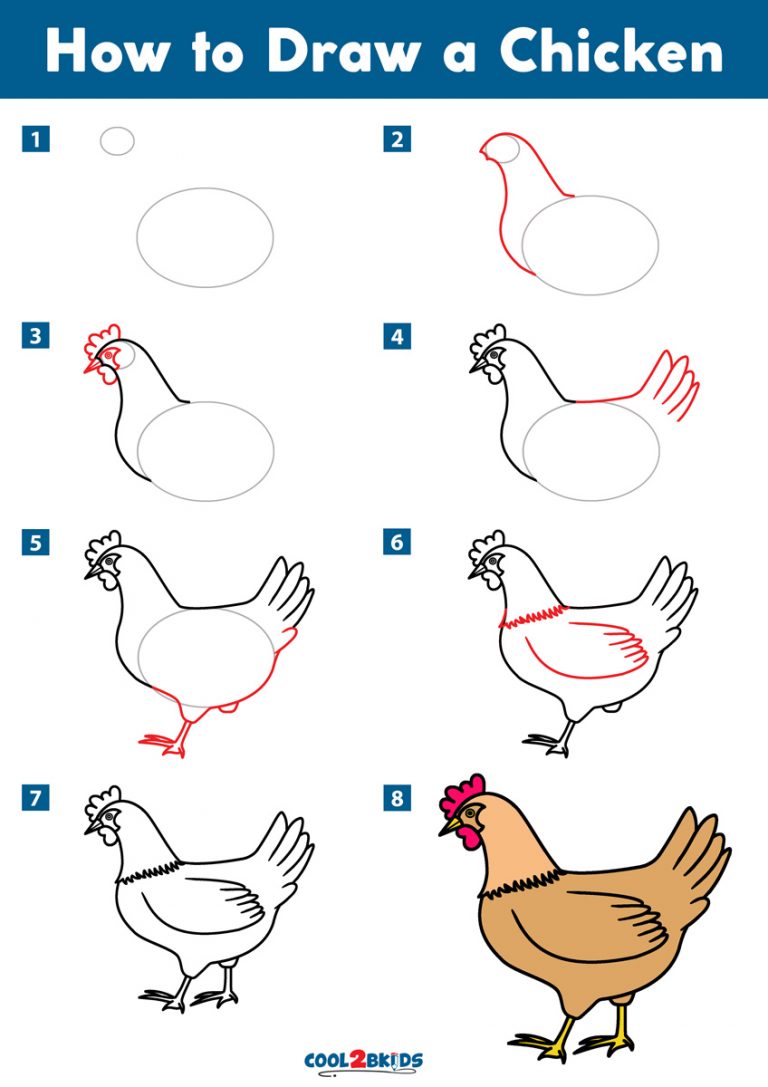 How to Draw a Chicken

1

2

3

4

5

6

7

8

COOL2BKIDS